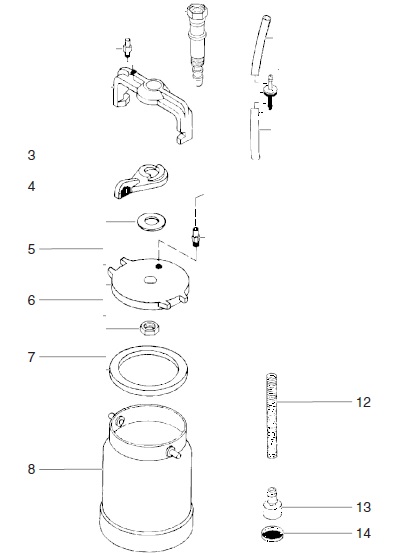 3
4
5
6
7
8
12
13
14